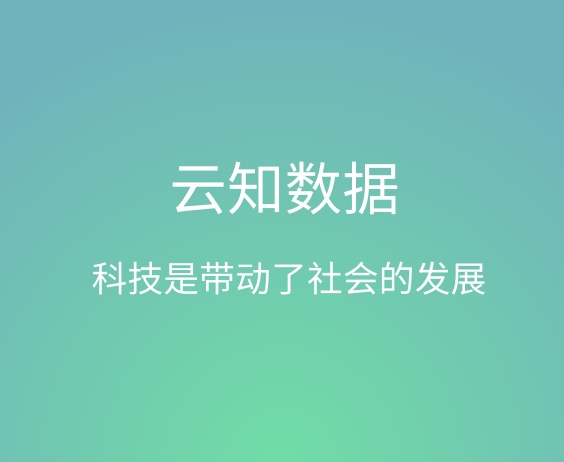 云知数据

科技是带动了社会的发展